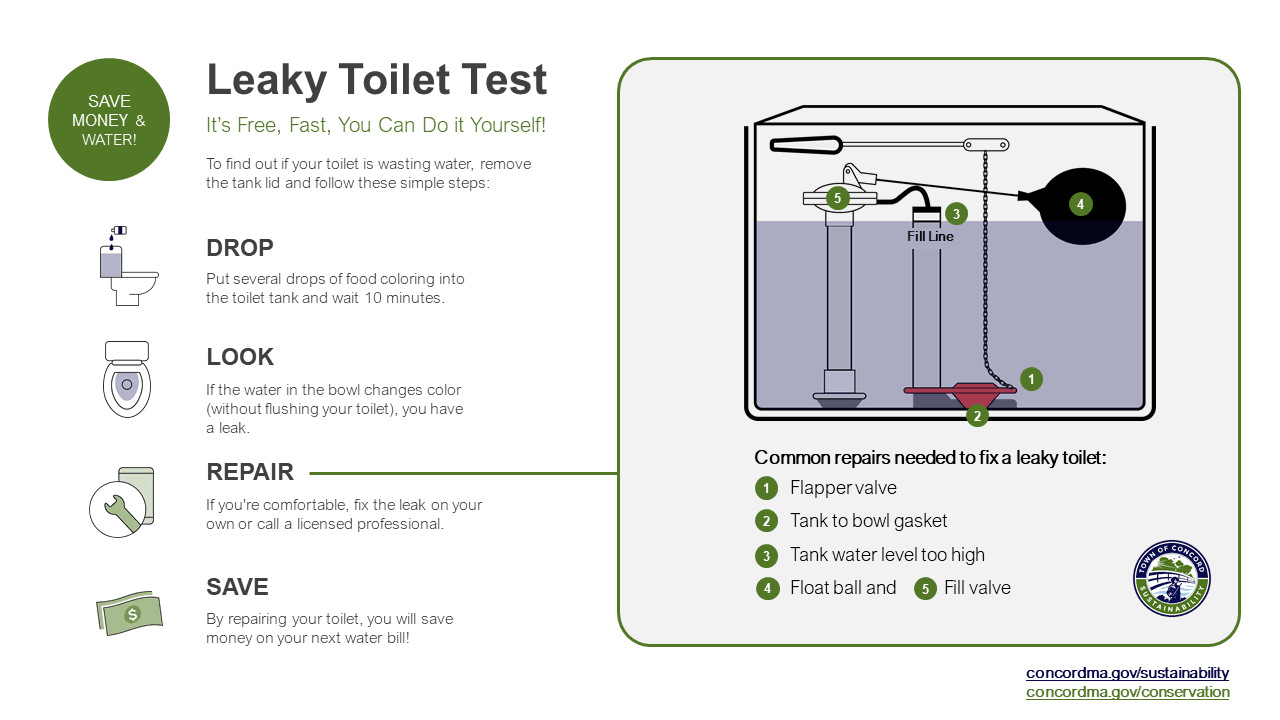 SAVE MONEY & WATER!

Leaky Toilet Test

It's Free, Fast, You Can Do it Yourself!

To find out if your toilet is wasting water, remove the tank lid and follow these simple steps:

DROP

Put several drops of food coloring into the toilet tank and wait 10 minutes.

LOOK

If the water in the bowl changes color (without flushing your toilet), you have a leak.

REPAIR

If you're comfortable, fix the leak on your own or call a licensed professional.

SAVE

By repairing your toilet, you will save money on your next water bill!

5

3

Fill Line

4

1

2

Common repairs needed to fix a leaky toilet:

1 Flapper valve

2 Tank to bowl gasket

3 Tank water level too high

4 Float ball and 5 Fill valve

TOWN OF CONCORD SUSTAINABILITY

concordma.gov/sustainability
concordma.gov/conservation